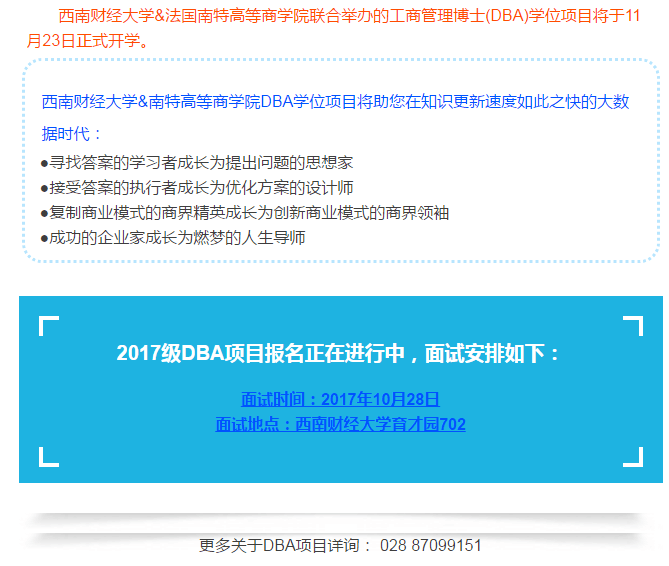 西南财经大学&法国南特高等商学院联合举办的工商管理博士(DBA)学位项目将于11月23日正式开学。

西南财经大学&南特高等商学院DBA学位项目将助您在知识更新速度如此之快的大数据时代：

●寻找答案的学习者成长为提出问题的思想家
●接受答案的执行者成长为优化方案的设计师
●复制商业模式的商界精英成长为创新商业模式的商界领袖
●成功的企业家成长为燃梦的人生导师

2017级DBA项目报名正在进行中，面试安排如下：

面试时间：2017年10月28日
面试地点：西南财经大学育才园702

更多关于DBA项目详询： 028 87099151